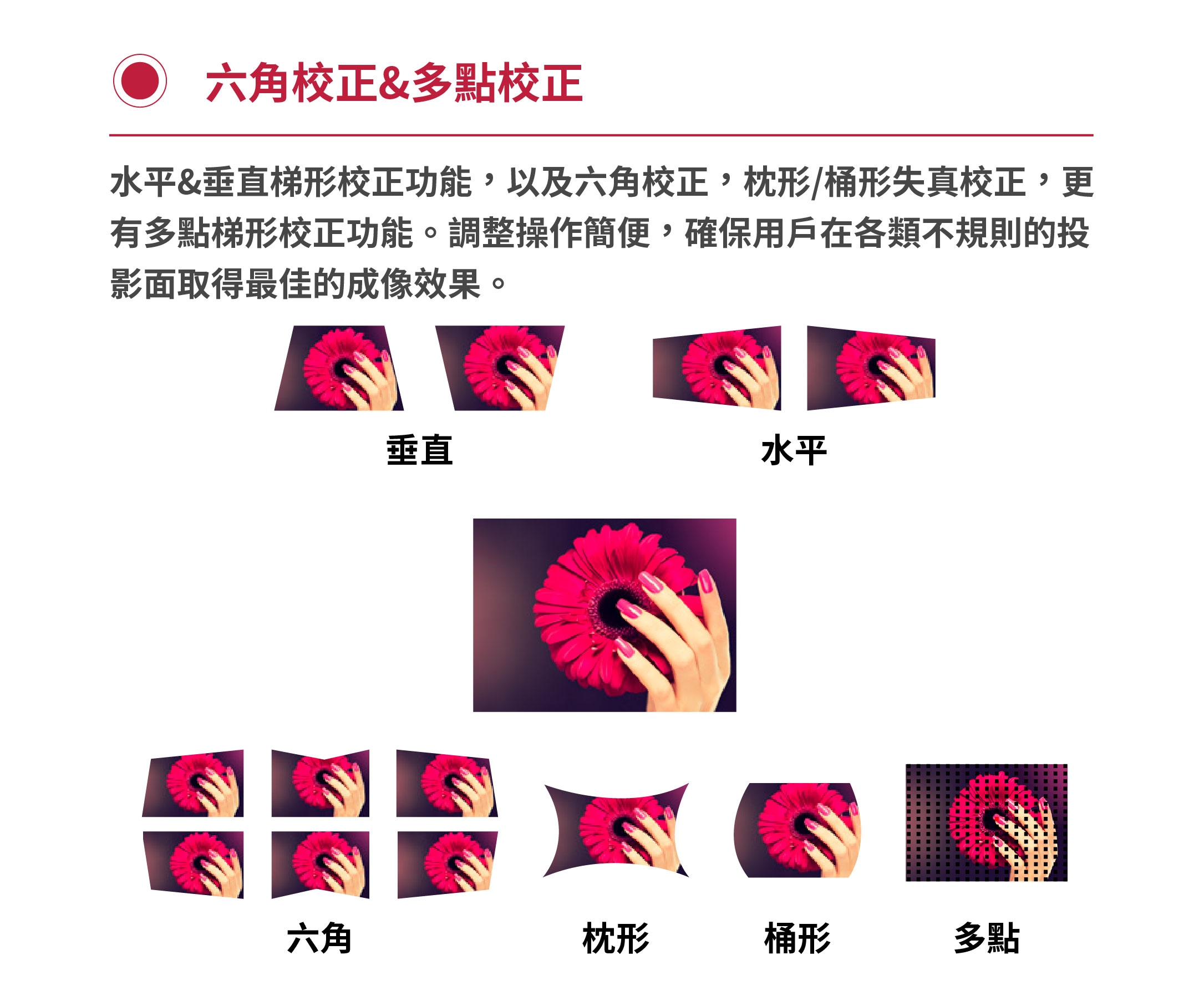 六角校正&多點校正

水平&垂直梯形校正功能，以及六角校正，枕形/桶形失真校正，更有多點梯形校正功能。調整操作簡便，確保用戶在各類不規則的投影面取得最佳的成像效果。

垂直

水平

六角

枕形

桶形

多點